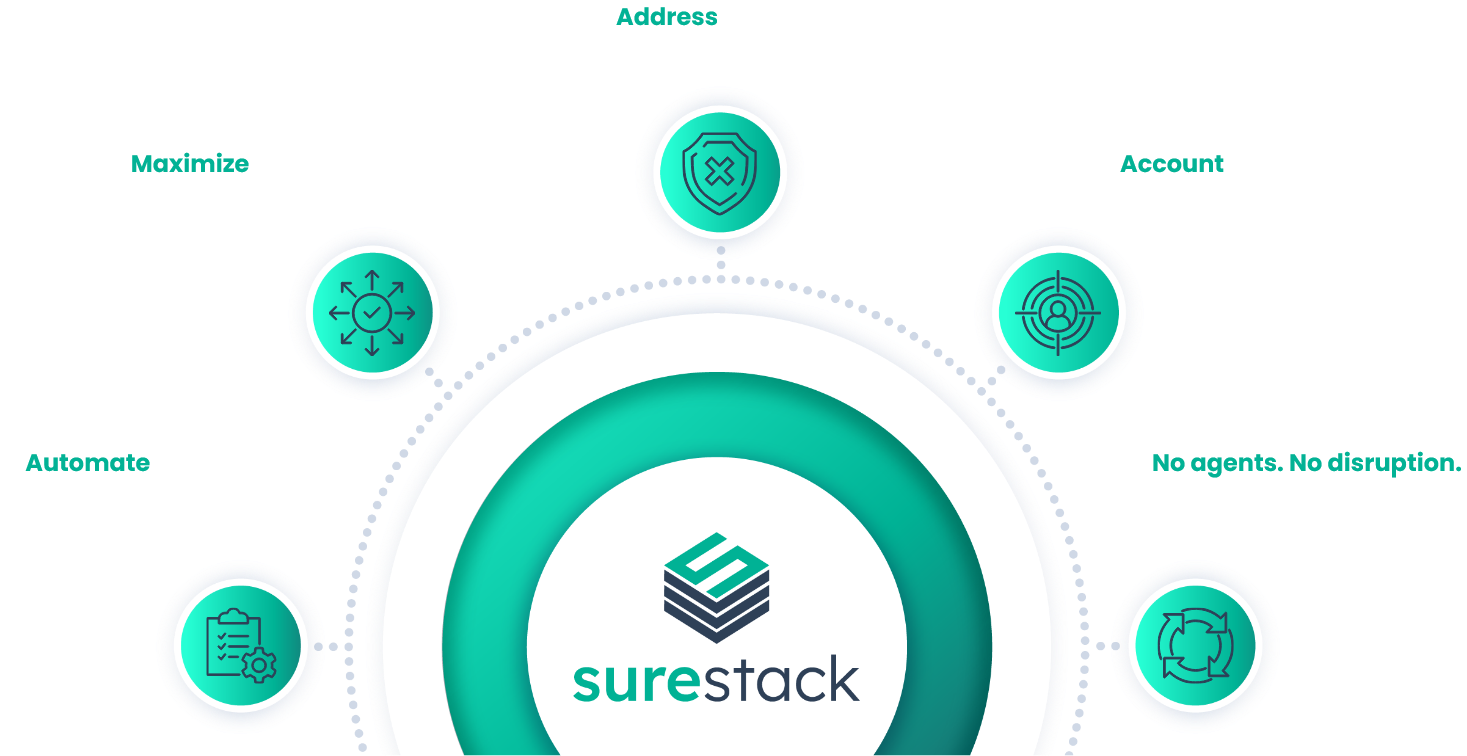 Address

Maximize

Account

Automate

No agents. No disruption.

surestack